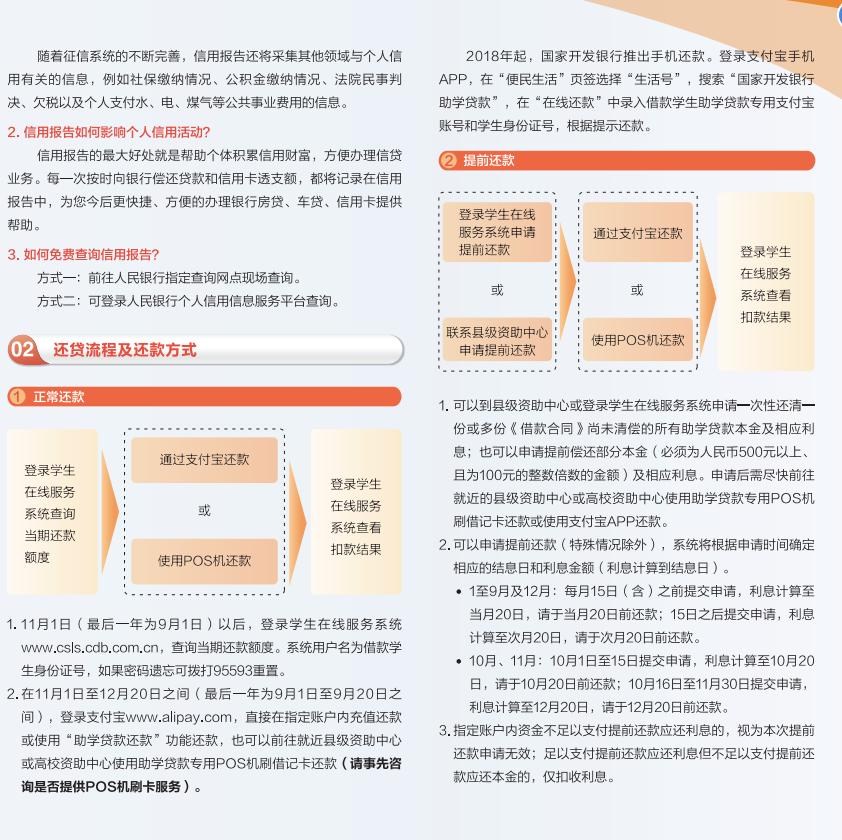 随着征信系统的不断完善，信用报告还将采集其他领域与个人信用有关的信息，例如社保缴纳情况、公积金缴纳情况、法院民事判决、欠税以及个人支付水、电、煤气等公共事业费用的信息。

2. 信用报告如何影响个人信用活动?

信用报告的最大好处就是帮助个体积累信用财富，方便办理信贷业务。每一次按时向银行偿还贷款和信用卡透支额，都将记录在信用报告中，为您今后更快捷、方便的办理银行房贷、车贷、信用卡提供帮助。

3. 如何免费查询信用报告?

方式一：前往人民银行指定查询网点现场查询。

方式二：可登录人民银行个人信用信息服务平台查询。

02 还贷流程及还款方式

1 正常还款

登录学生在线服务系统查询当期还款额度

通过支付宝还款

或

使用POS机还款

登录学生在线服务系统查看扣款结果

1. 11月1日（最后一年为9月1日）以后，登录学生在线服务系统www.csls.cdb.com.cn，查询当期还款额度。系统用户名为借款学生身份证号，如果密码遗忘可拨打95593重置。

2. 在11月1日至12月20日之间（最后一年为9月1日至9月20日之间），登录支付宝www.alipay.com，直接在指定账户内充值还款或使用“助学贷款还款”功能还款，也可以前往就近县级资助中心或高校资助中心使用助学贷款专用POS机刷借记卡还款（请事先咨询是否提供POS机刷卡服务）。

2018年起，国家开发银行推出手机还款。登录支付宝手机APP，在“便民生活”页签选择“生活号”，搜索“国家开发银行助学贷款”，在“在线还款”中录入借款学生助学贷款专用支付宝账号和学生身份证号，根据提示还款。

2 提前还款

登录学生在线服务系统申请提前还款

或

联系县级资助中心申请提前还款

通过支付宝还款

或

使用POS机还款

登录学生在线服务系统查看扣款结果

1. 可以到县级资助中心或登录学生在线服务系统申请一次性还清一份或多份《借款合同》尚未清偿的所有助学贷款本金及相应利息；也可以申请提前偿还部分本金（必须为人民币500元以上、且为100元的整数倍数的金额）及相应利息。申请后需尽快前往就近的县级资助中心或高校资助中心使用助学贷款专用POS机刷借记卡还款或使用支付宝APP还款。

2. 可以申请提前还款（特殊情况除外），系统将根据申请时间确定相应的结息日和利息金额（利息计算到结息日）。

• 1至9月及12月：每月15日（含）之前提交申请，利息计算至当月20日，请于当月20日前还款；15日之后提交申请，利息计算至次月20日，请于次月20日前还款。

• 10月、11月：10月1日至15日提交申请，利息计算至10月20日，请于10月20日前还款；10月16日至11月30日提交申请，利息计算至12月20日，请于12月20日前还款。

3. 指定账户内资金不足以支付提前还款应还利息的，视为本次提前还款申请无效；足以支付提前还款应还利息但不足以支付提前还款应还本金的，仅扣收利息。